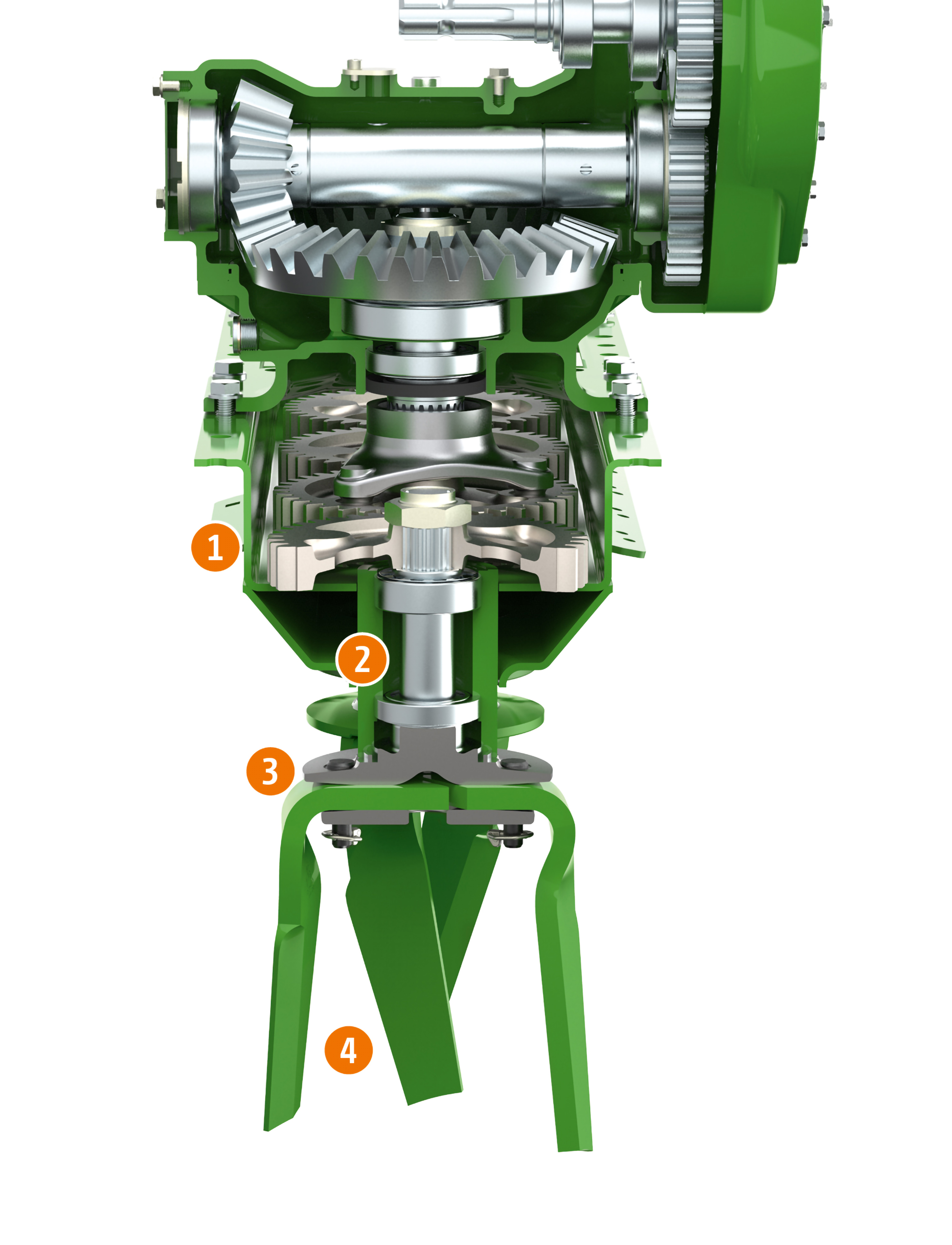 1
2
3
4