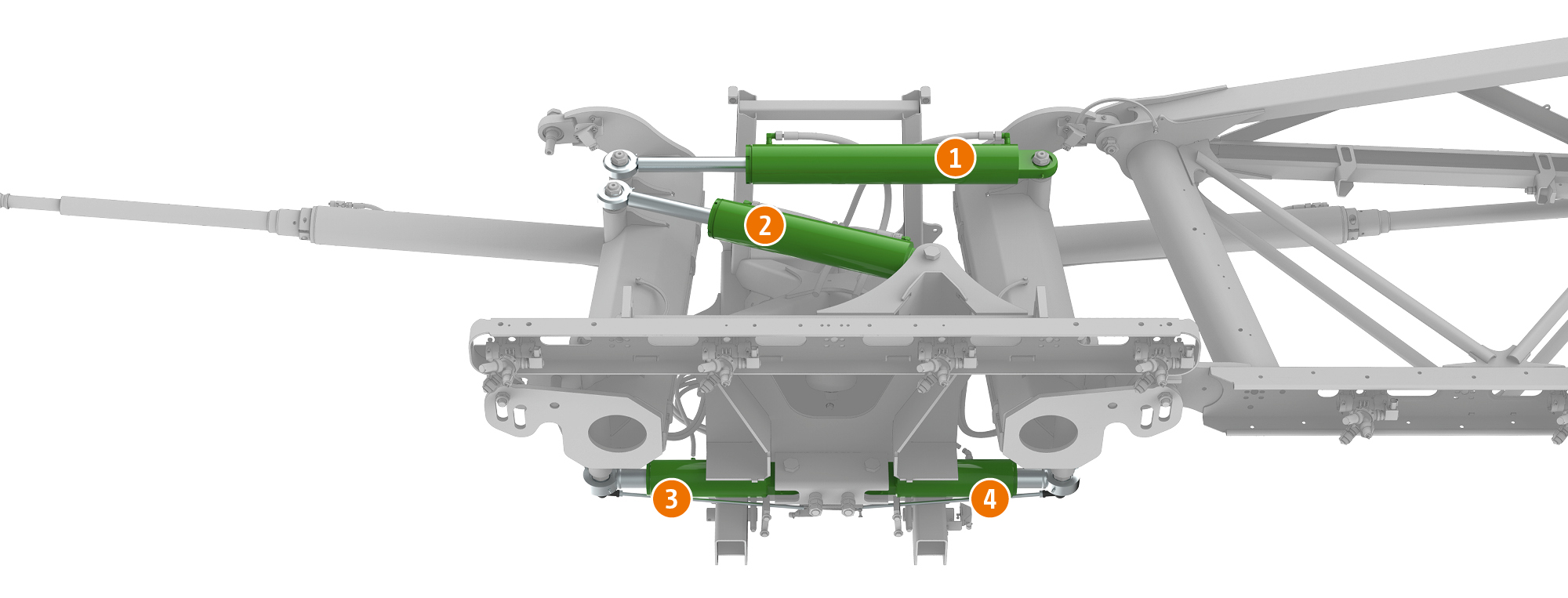 1
2
3
4