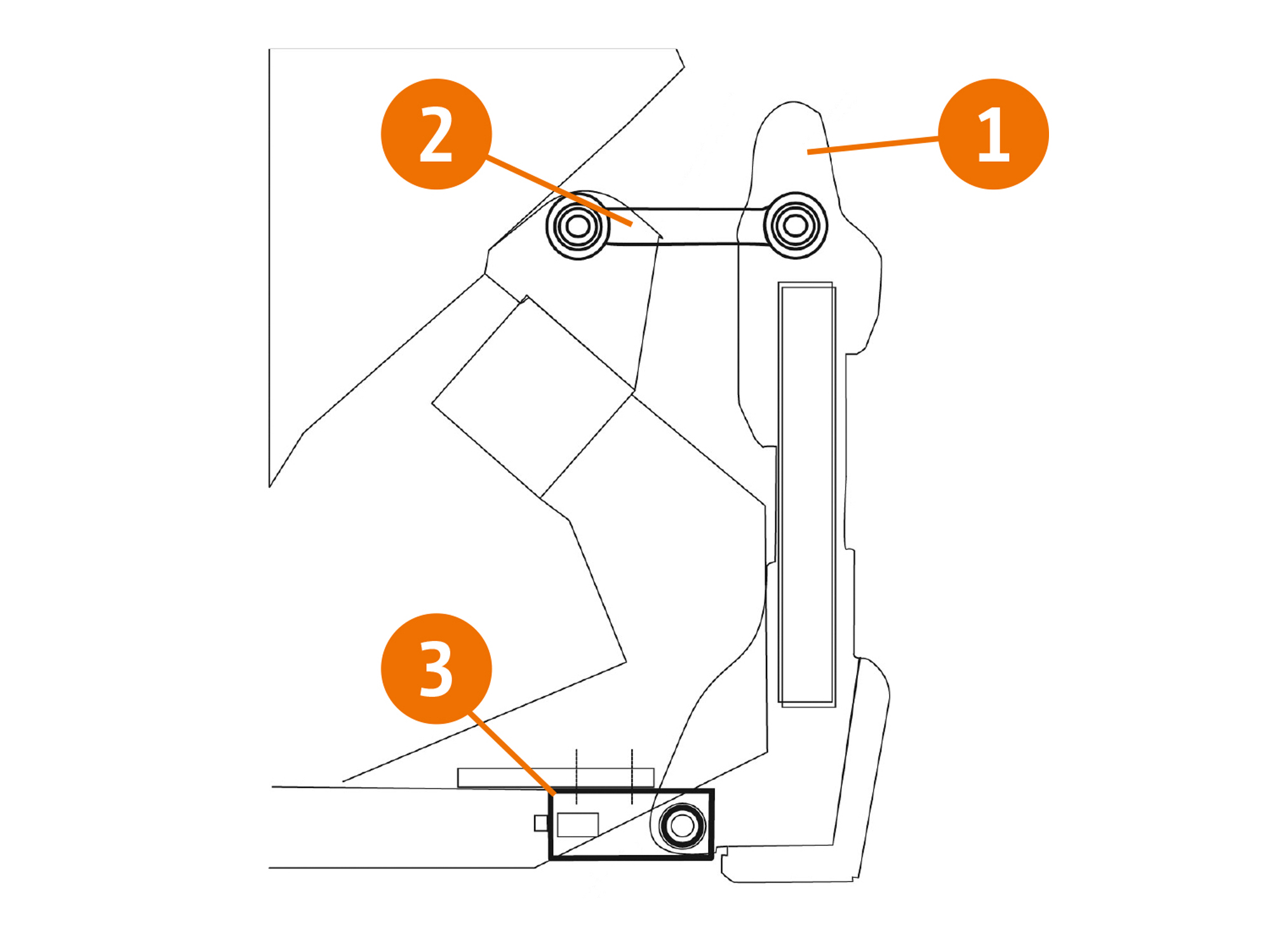 2
1
3