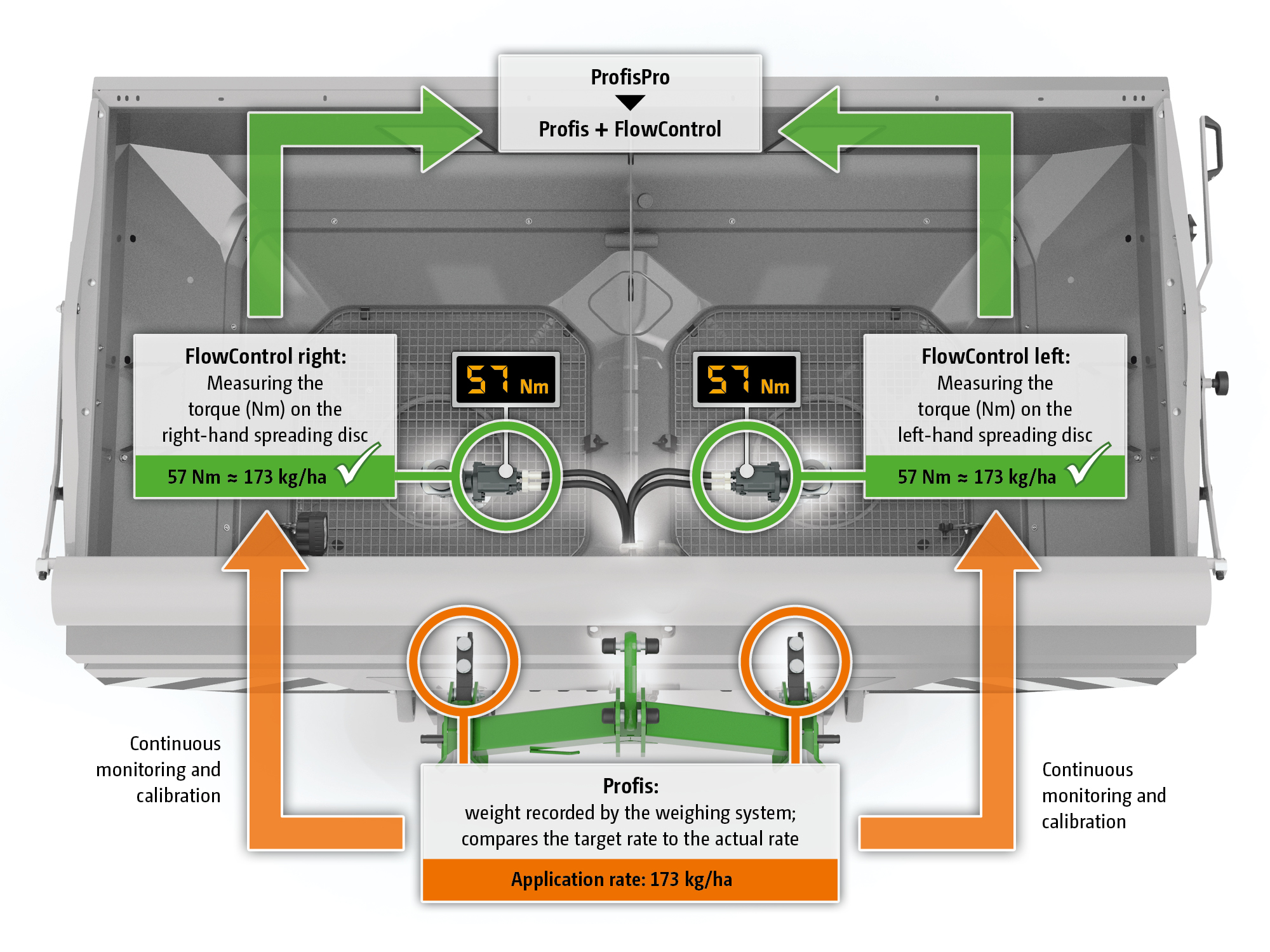 ProfisPro

Profis + FlowControl

FlowControl right:
Measuring the torque (Nm) on the right-hand spreading disc

57 Nm ≈ 173 kg/ha

57 Nm

57 Nm

FlowControl left:
Measuring the torque (Nm) on the left-hand spreading disc

57 Nm ≈ 173 kg/ha

Continuous monitoring and calibration

Profis:
weight recorded by the weighing system; compares the target rate to the actual rate

Application rate: 173 kg/ha

Continuous monitoring and calibration